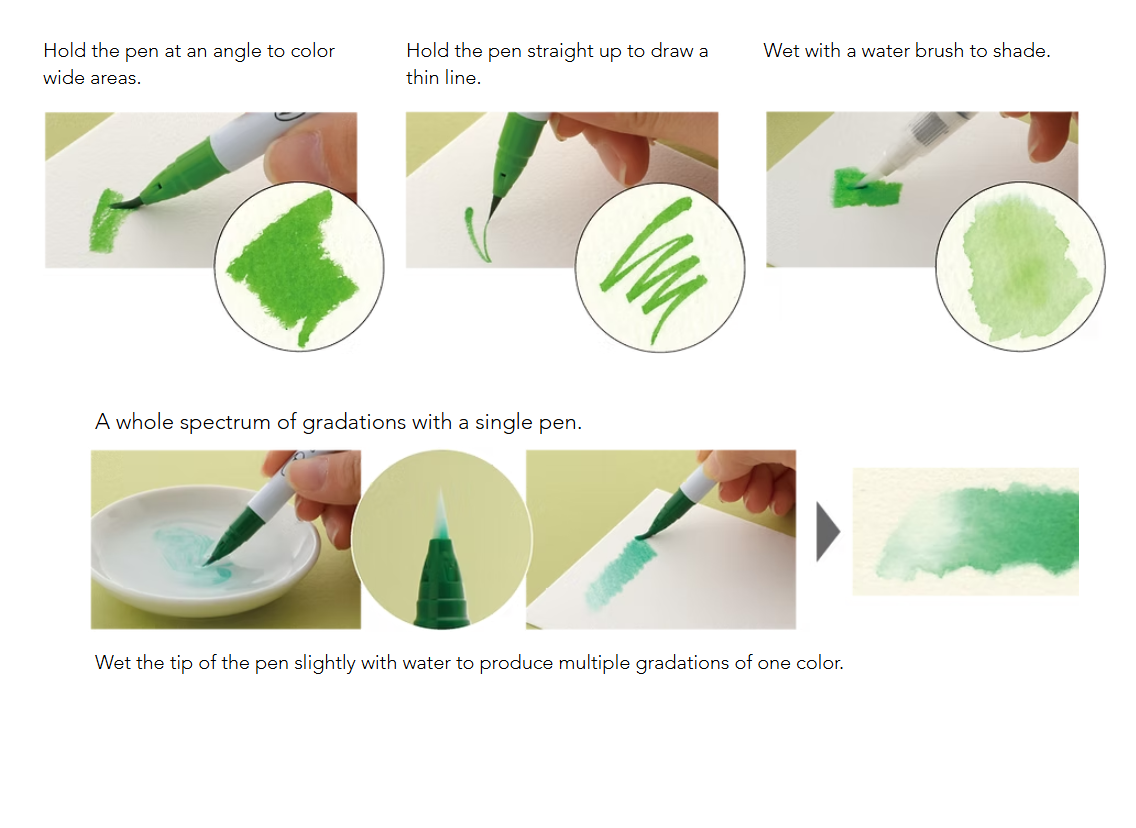 Hold the pen at an angle to color wide areas.

Hold the pen straight up to draw a thin line.

Wet with a water brush to shade.

A whole spectrum of gradations with a single pen.

Wet the tip of the pen slightly with water to produce multiple gradations of one color.